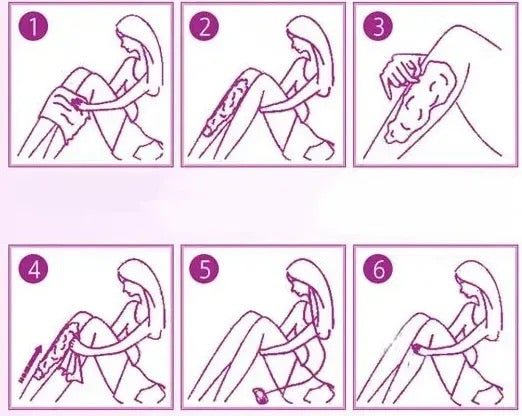 1

2

3

4

5

6